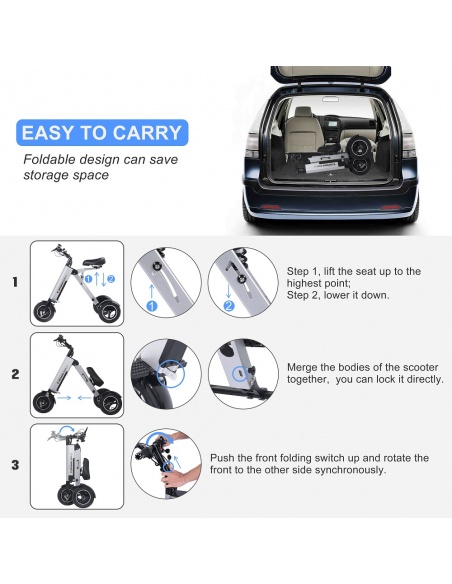 EASY TO CARRY

Foldable design can save storage space

1

1 2

1

2

Step 1, lift the seat up to the highest point;
Step 2, lower it down.

2

Merge the bodies of the scooter together， you can lock it directly.

3

Push the front folding switch up and rotate the front to the other side synchronously.